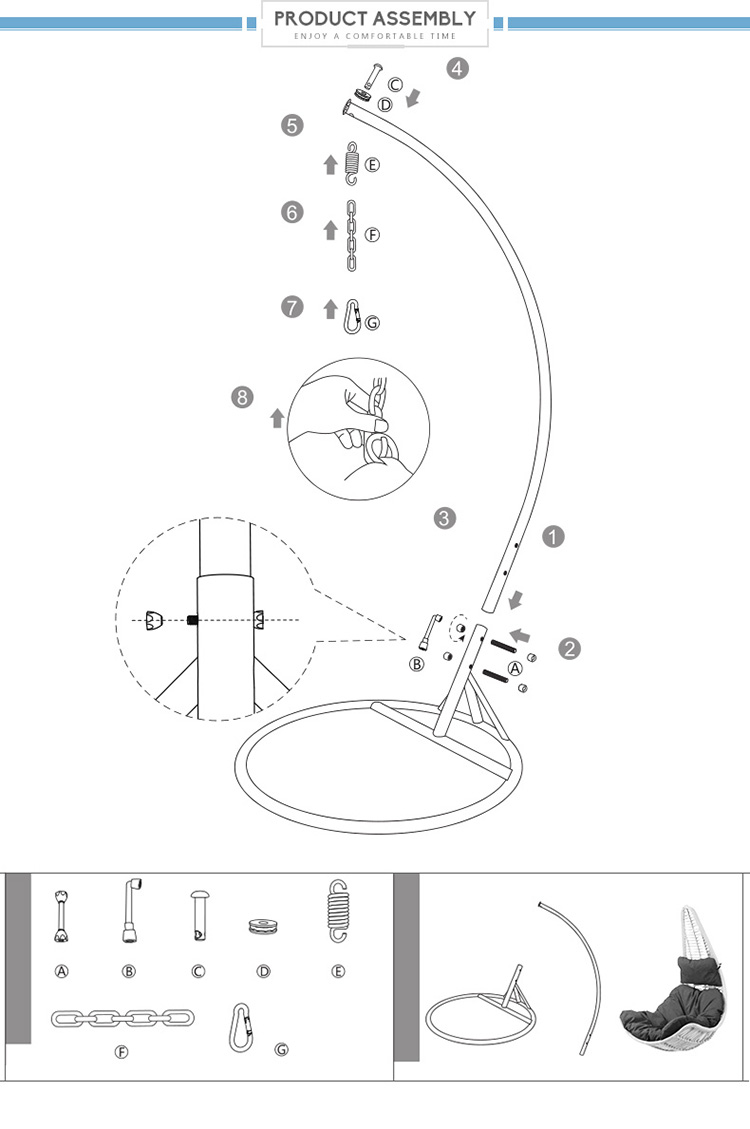 PRODUCT ASSEMBLY
ENJOY A COMFORTABLE TIME

4
C
D
5
E
6
F
7
G
8
3
1
2
B
A

A
B
C
D
E
F
G